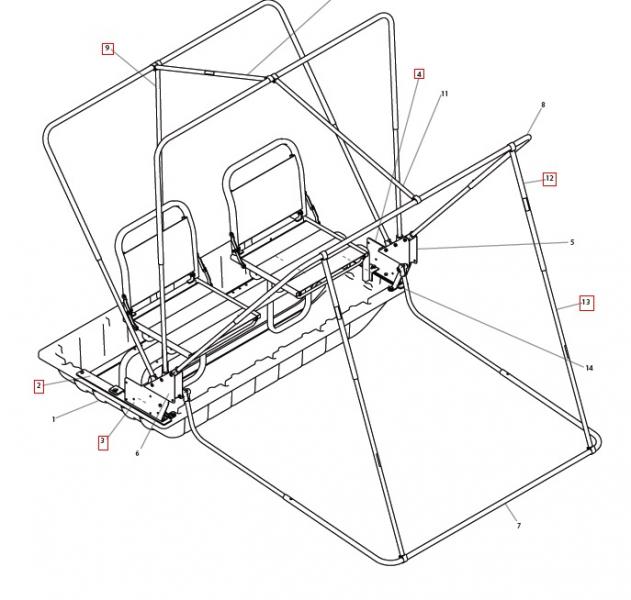 9
4
11
8
12
5
13
14
2
1
3
6
7