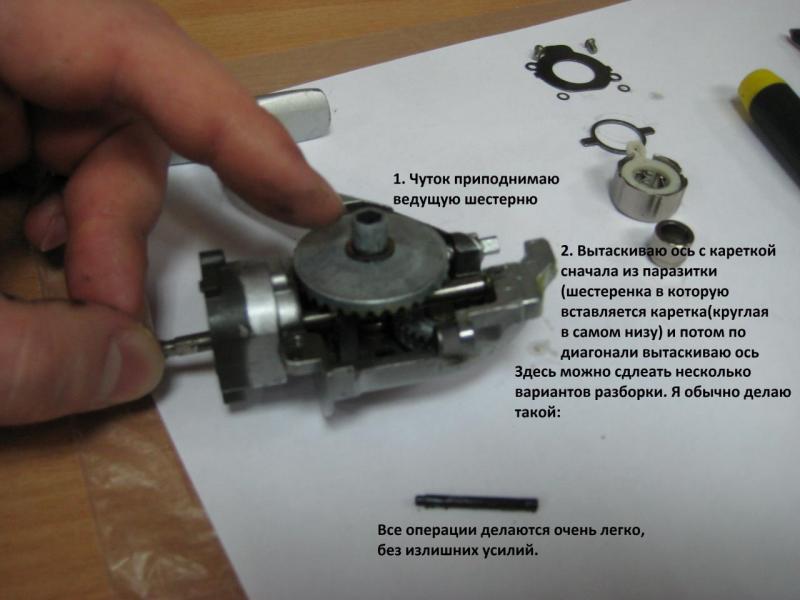 1. Чуток приподнимаю ведущую шестерню

2. Вытаскиваю ось с кареткой сначала из паразитки (шестеренка в которую вставляется каретка(круглая в самом низу) и потом по диагонали вытаскиваю ось
Здесь можно сдлеать несколько вариантов разборки. Я обычно делаю такой:

Все операции делаются очень легко, без излишних усилий.