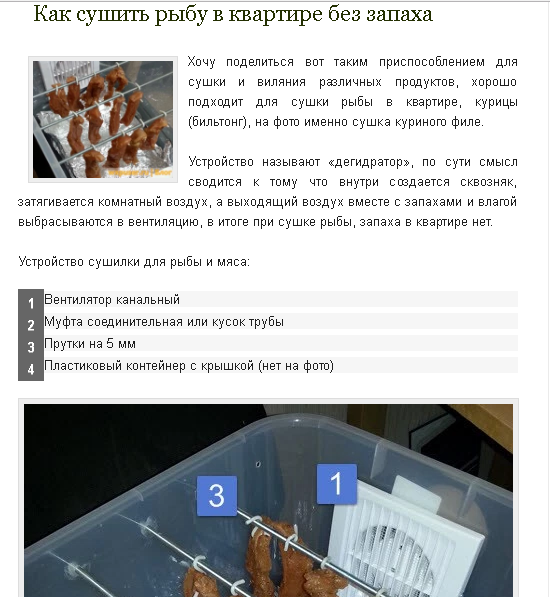 Как сушить рыбу в квартире без запаха

Хочу поделиться вот таким приспособлением для сушки и виляния различных продуктов, хорошо подходит для сушки рыбы в квартире, курицы (бильтонг), на фото именно сушка куриного филе.

Устройство называют «дегидратор», по сути смысл сводится к тому что внутри создается сквозняк, затягивается комнатный воздух, а выходящий воздух вместе с запахами и влагой выбрасываются в вентиляцию, в итоге при сушке рыбы, запаха в квартире нет.

Устройство сушилки для рыбы и мяса:

1 Вентилятор канальный
2 Муфта соединительная или кусок трубы
3 Прутки на 5 мм
4 Пластиковый контейнер с крышкой (нет на фото)

3
1